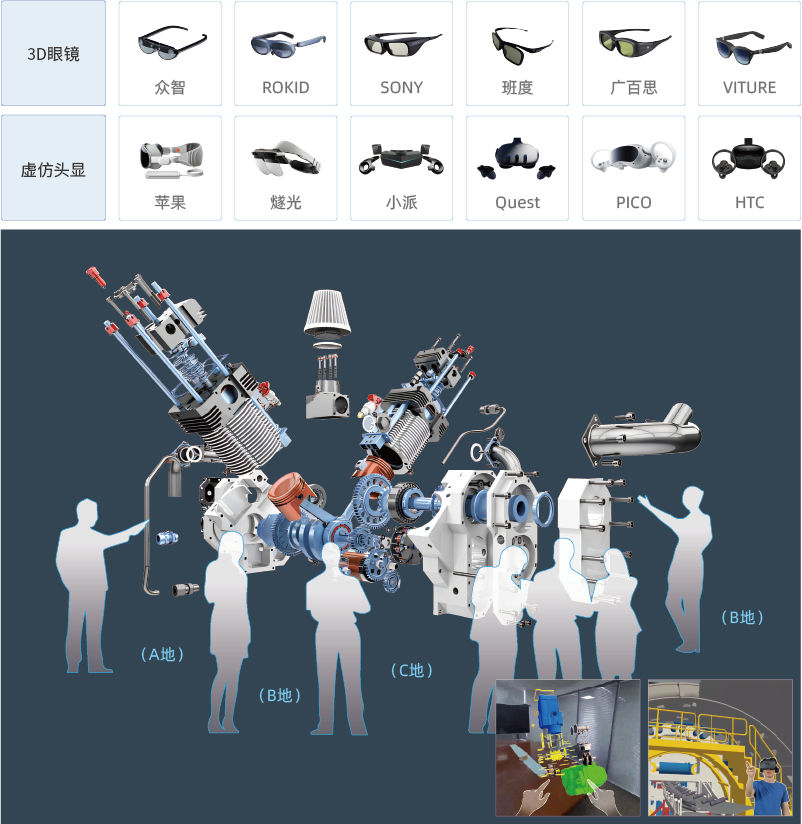 | 3D眼镜 | 众智 | ROKID | SONY | 班度 | 广百思 | VITURE |
|---|---|---|---|---|---|---|
| 虚仿头显 | 苹果 | 燧光 | 小派 | Quest | PICO | HTC |

（A地）

（B地）

（C地）

（B地）